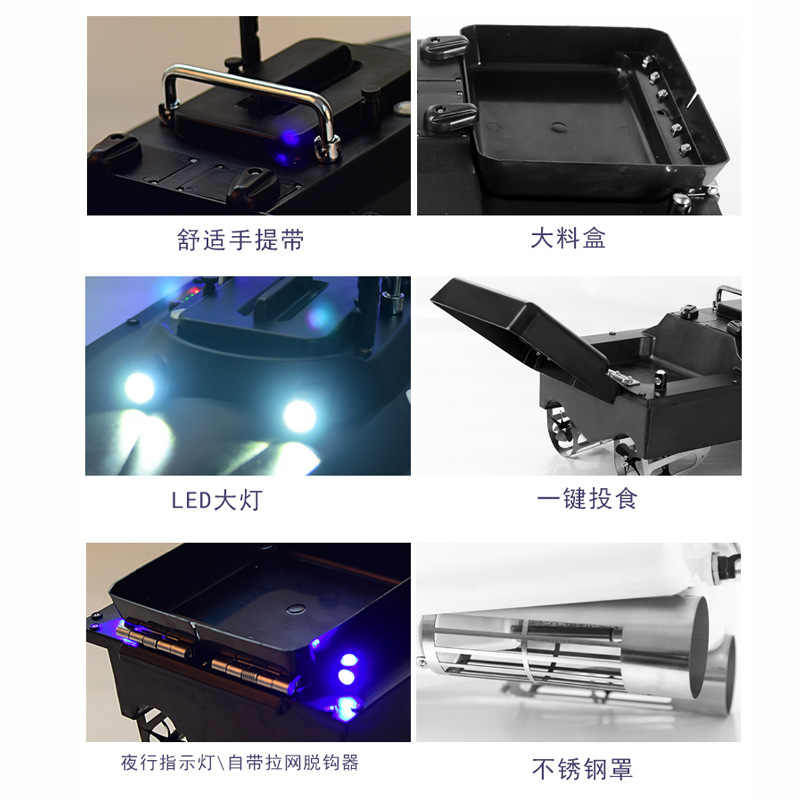 舒适手提带

大料盒

LED大灯

一键投食

夜行指示灯\自带拉网脱钩器

不锈钢罩