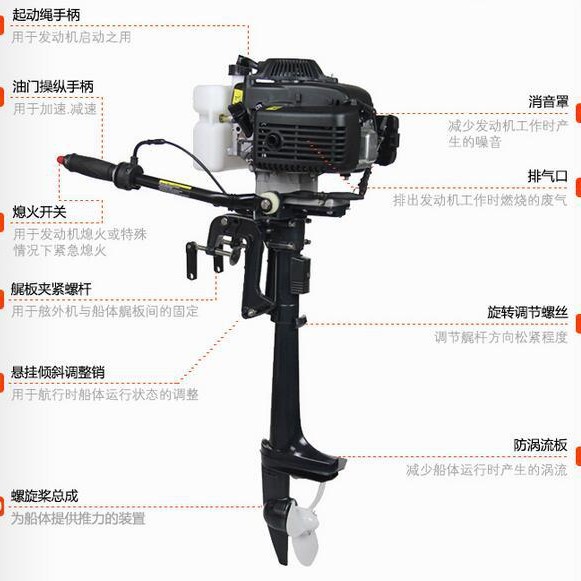 起动绳手柄
用于发动机启动之用

油门操纵手柄
用于加速.减速

熄火开关
用于发动机熄火或特殊情况下紧急熄火

艉板夹紧螺杆
用于舷外机与船体艉板间的固定

悬挂倾斜调整销
用于航行时船体运行状态的调整

螺旋桨总成
为船体提供推力的装置

消音罩
减少发动机工作时产生的噪音

排气口
排出发动机工作时燃烧的废气

旋转调节螺丝
调节艉杆方向松紧程度

防涡流板
减少船体运行时产生的涡流